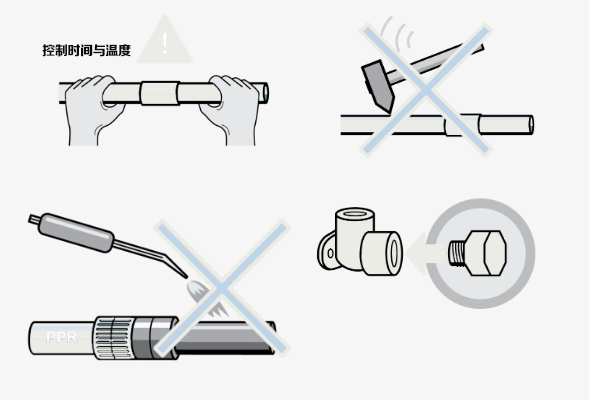 控制时间与温度

!

PPR